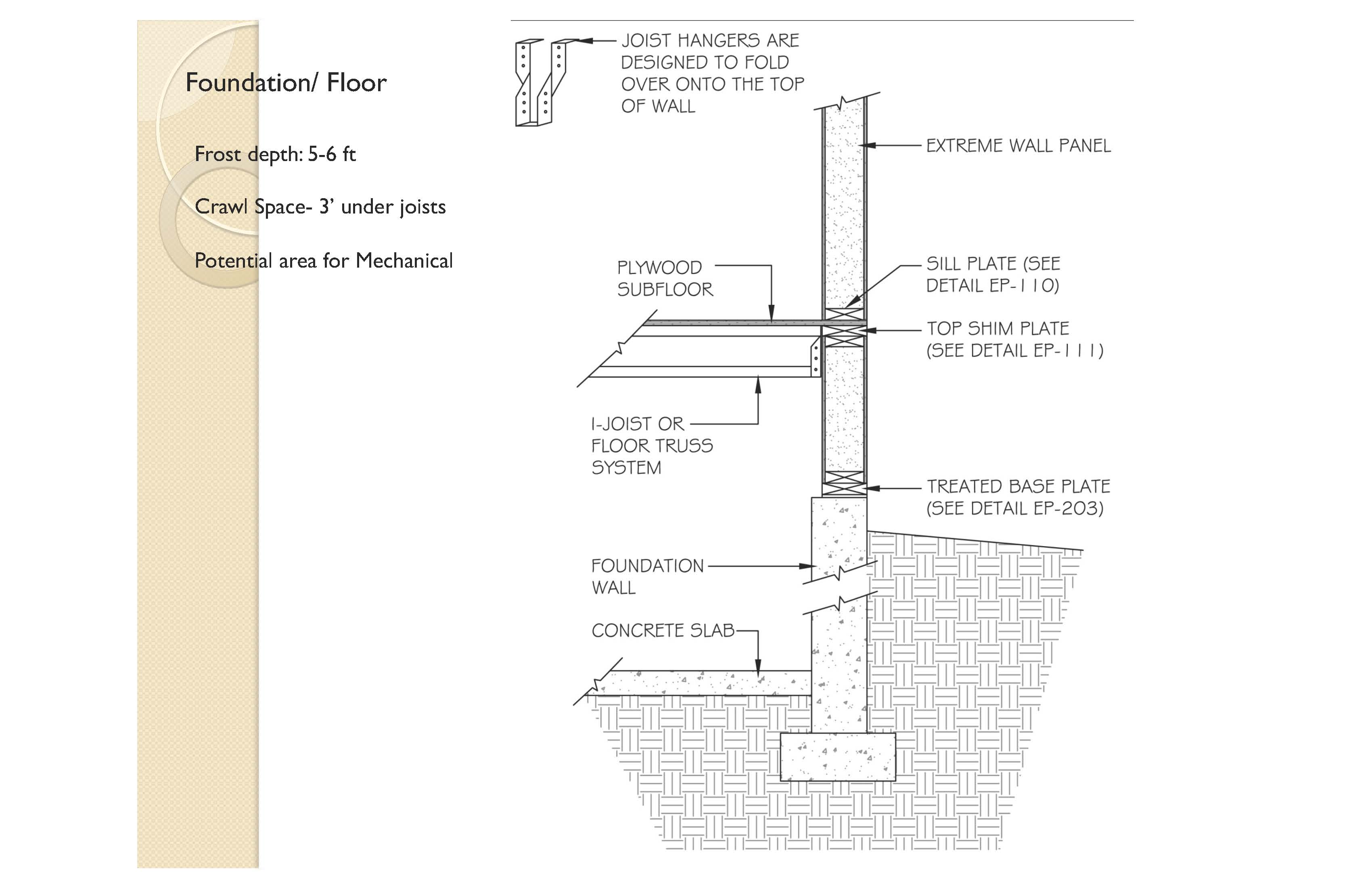 Foundation/ Floor

Frost depth: 5-6 ft

Crawl Space- 3' under joists

Potential area for Mechanical

JOIST HANGERS ARE DESIGNED TO FOLD OVER ONTO THE TOP OF WALL

EXTREME WALL PANEL

PLYWOOD SUBFLOOR

SILL PLATE (SEE DETAIL EP-110)

TOP SHIM PLATE (SEE DETAIL EP-111)

I-JOIST OR FLOOR TRUSS SYSTEM

TREATED BASE PLATE (SEE DETAIL EP-203)

FOUNDATION WALL

CONCRETE SLAB