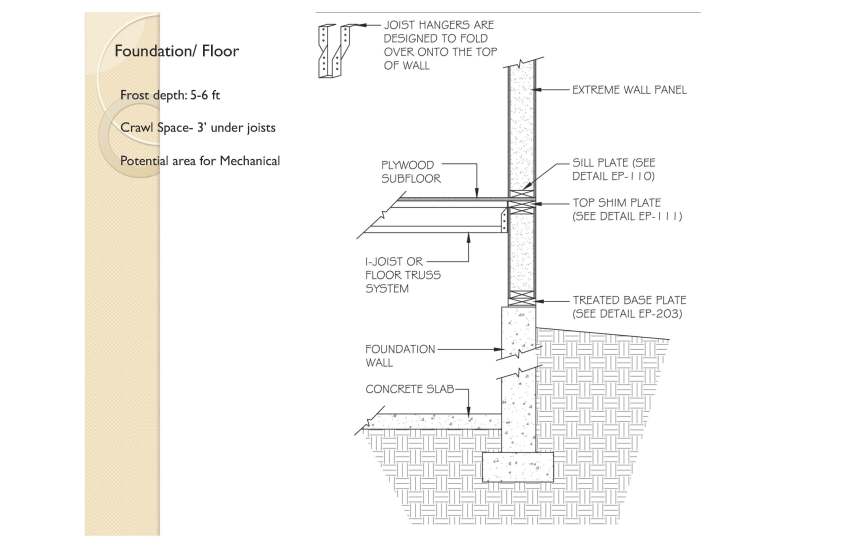 Foundation/ Floor

Frost depth: 5-6 ft

Crawl Space- 3' under joists

Potential area for Mechanical

JOIST HANGERS ARE DESIGNED TO FOLD OVER ONTO THE TOP OF WALL

EXTREME WALL PANEL

PLYWOOD SUBFLOOR

SILL PLATE (SEE DETAIL EP-110)

TOP SHIM PLATE (SEE DETAIL EP-111)

I-JOIST OR FLOOR TRUSS SYSTEM

TREATED BASE PLATE (SEE DETAIL EP-203)

FOUNDATION WALL

CONCRETE SLAB