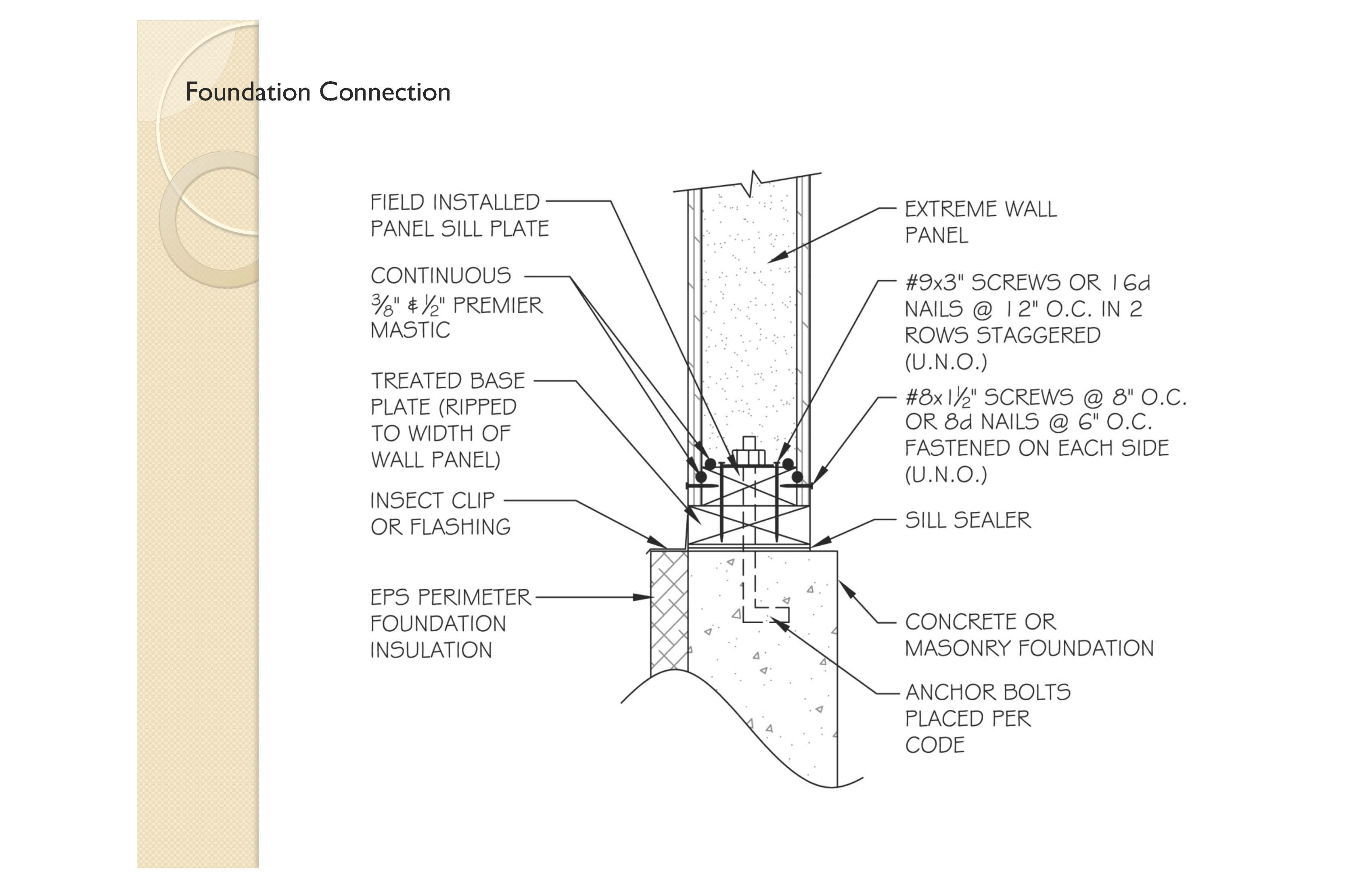 Foundation Connection

FIELD INSTALLED PANEL SILL PLATE

CONTINUOUS $\frac{3}{8}$" & $\frac{1}{2}$" PREMIER MASTIC

TREATED BASE PLATE (RIPPED TO WIDTH OF WALL PANEL)

INSECT CLIP OR FLASHING

EPS PERIMETER FOUNDATION INSULATION

EXTREME WALL PANEL

#9x3" SCREWS OR 16d NAILS @ 12" O.C. IN 2 ROWS STAGGERED (U.N.O.)

#8x$1\frac{1}{2}$" SCREWS @ 8" O.C. OR 8d NAILS @ 6" O.C. FASTENED ON EACH SIDE (U.N.O.)

SILL SEALER

CONCRETE OR MASONRY FOUNDATION

ANCHOR BOLTS PLACED PER CODE